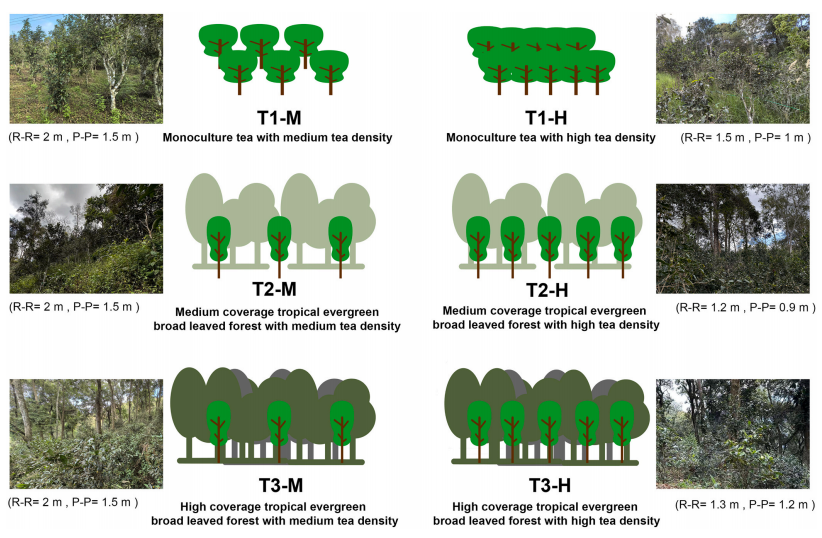 (R-R= 2 m , P-P= 1.5 m )

T1-M

Monoculture tea with medium tea density

T1-H

Monoculture tea with high tea density

(R-R= 1.5 m , P-P= 1 m )

(R-R= 2 m , P-P= 1.5 m )

T2-M

Medium coverage tropical evergreen broad leaved forest with medium tea density

T2-H

Medium coverage tropical evergreen broad leaved forest with high tea density

(R-R= 1.2 m , P-P= 0.9 m )

(R-R= 2 m , P-P= 1.5 m )

T3-M

High coverage tropical evergreen broad leaved forest with medium tea density

T3-H

High coverage tropical evergreen broad leaved forest with high tea density

(R-R= 1.3 m , P-P= 1.2 m )